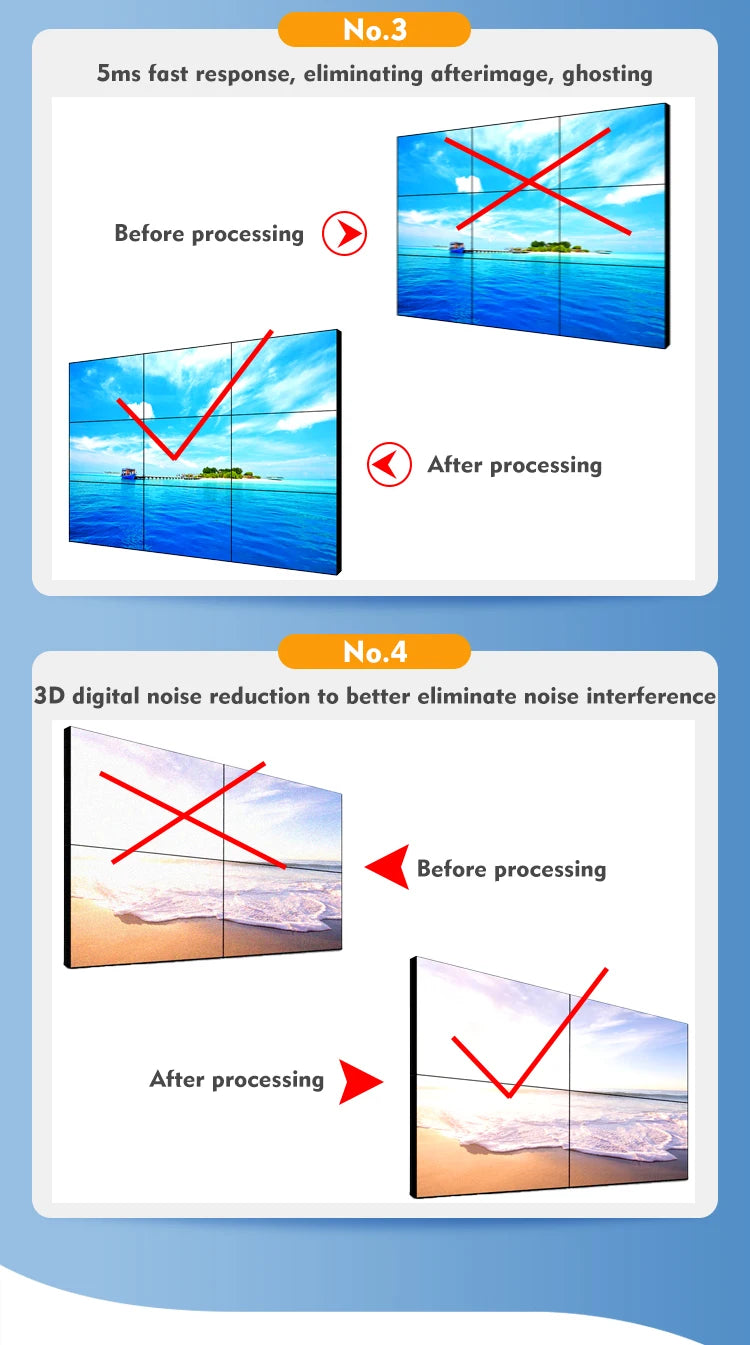 No.3

5ms fast response, eliminating afterimage, ghosting

Before processing

After processing

No.4

3D digital noise reduction to better eliminate noise interference

Before processing

After processing