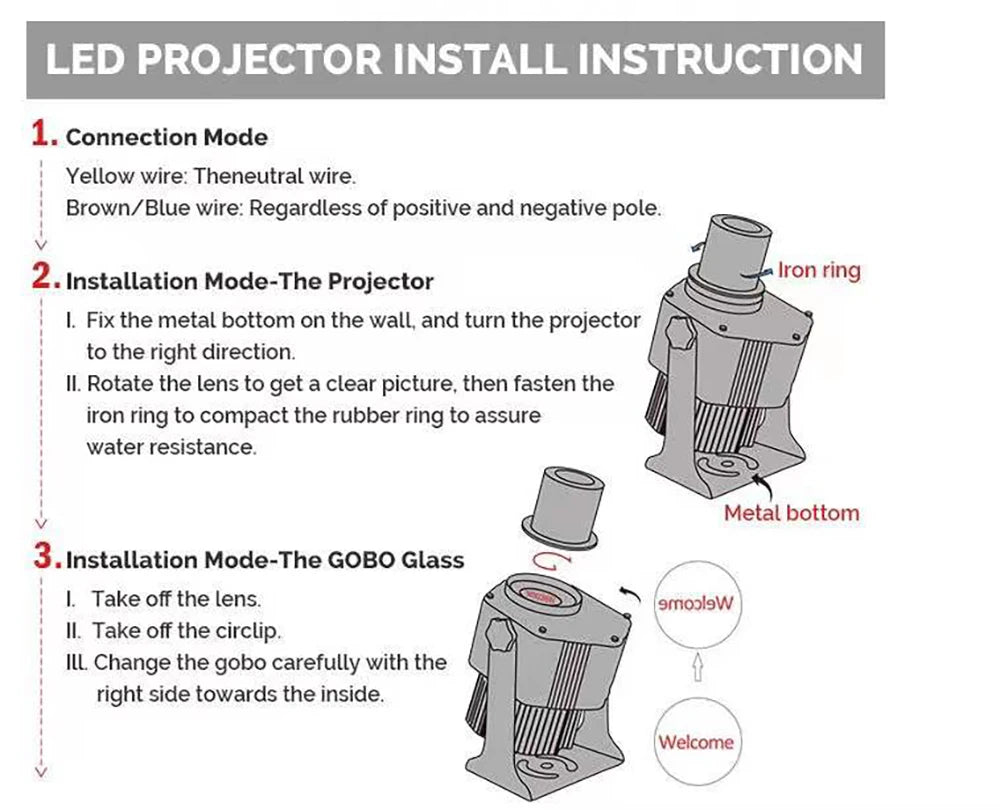 LED PROJECTOR INSTALL INSTRUCTION

1. Connection Mode

Yellow wire: Theneutral wire.
Brown/Blue wire: Regardless of positive and negative pole.

2. Installation Mode-The Projector

I. Fix the metal bottom on the wall, and turn the projector to the right direction.
II. Rotate the lens to get a clear picture, then fasten the iron ring to compact the rubber ring to assure water resistance.

Iron ring

Metal bottom

3. Installation Mode-The GOBO Glass

I. Take off the lens.
II. Take off the circlip.
III. Change the gobo carefully with the right side towards the inside.

Welcome

Welcome