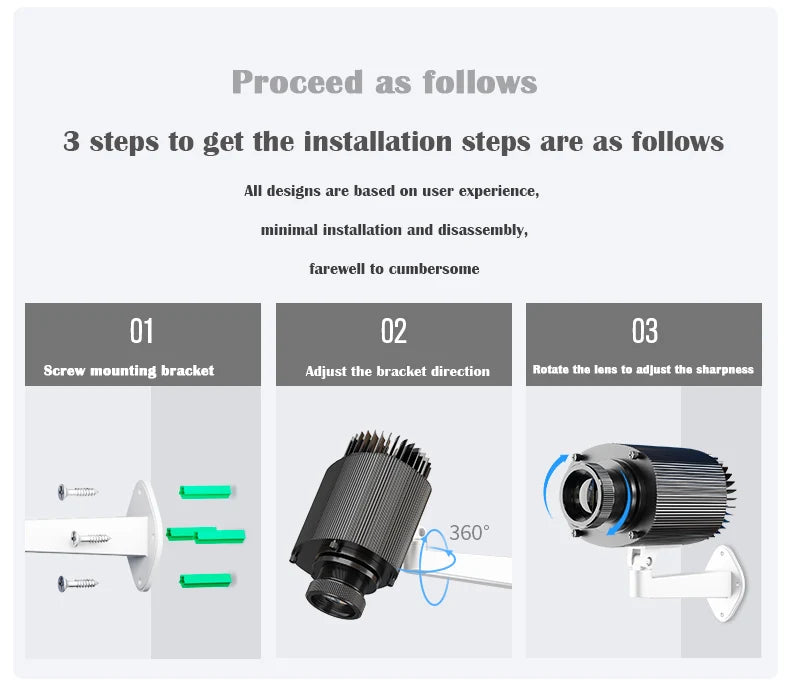 Proceed as follows

3 steps to get the installation steps are as follows

All designs are based on user experience,

minimal installation and disassembly,

farewell to cumbersome

01

Screw mounting bracket

02

Adjust the bracket direction

360°

03

Rotate the lens to adjust the sharpness