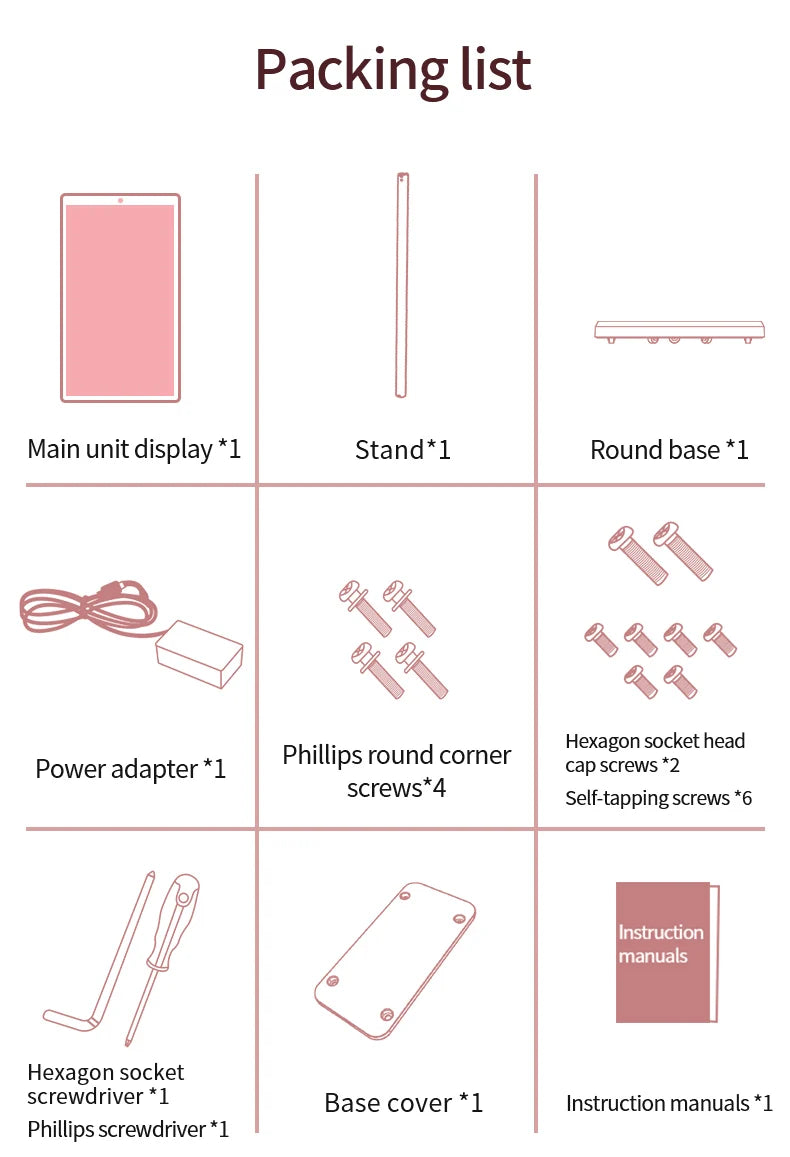 Packing list

Main unit display *1

Stand*1

Round base *1

Power adapter *1

Phillips round corner screws*4

Hexagon socket head cap screws *2

Self-tapping screws *6

Hexagon socket screwdriver *1

Phillips screwdriver *1

Base cover *1

Instruction manuals

Instruction manuals *1