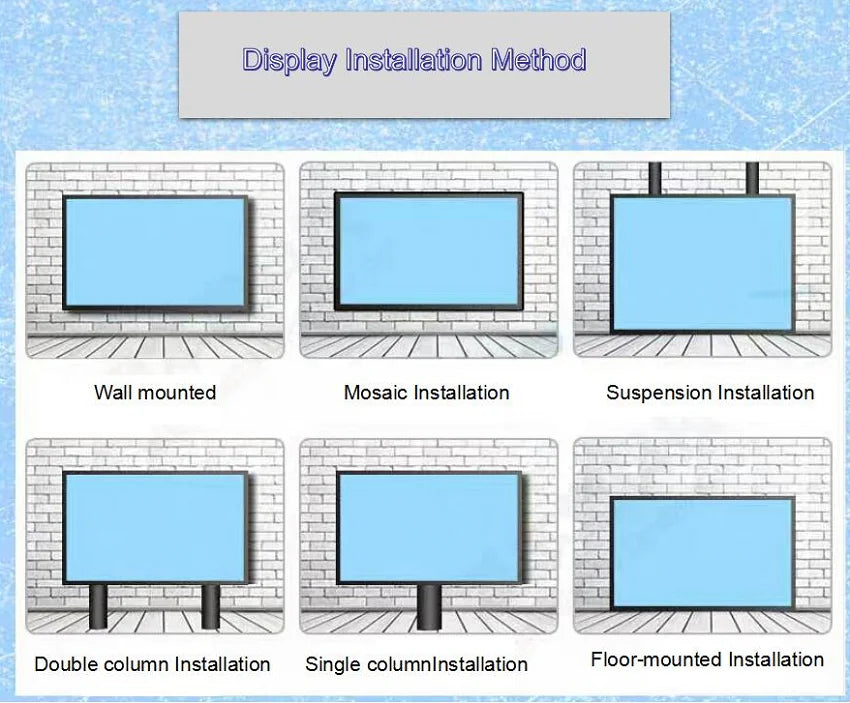 Display Installation Method

Wall mounted

Mosaic Installation

Suspension Installation

Double column Installation

Single columnInstallation

Floor-mounted Installation